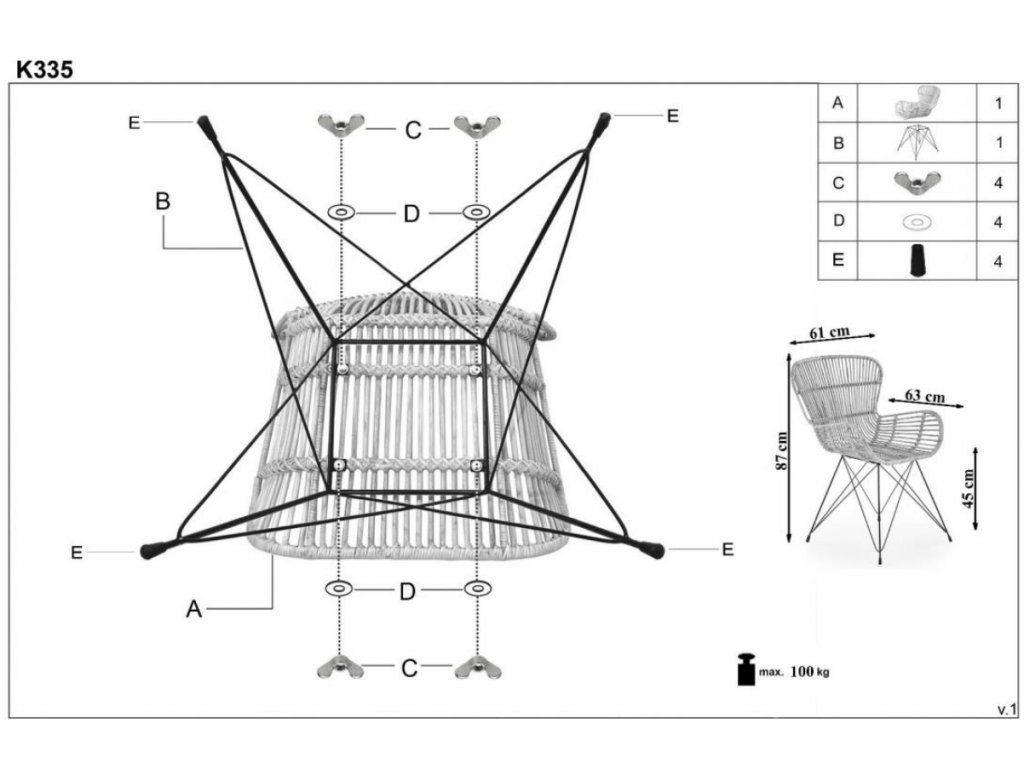 K335

E
C
E
B
D
E
E
A
D
C

| A | | 1 |
|---|---|---|
| B | | 1 |
| C | | 4 |
| D | | 4 |
| E | | 4 |

61 cm
63 cm
87 cm
45 cm

max. 100 kg

v.1