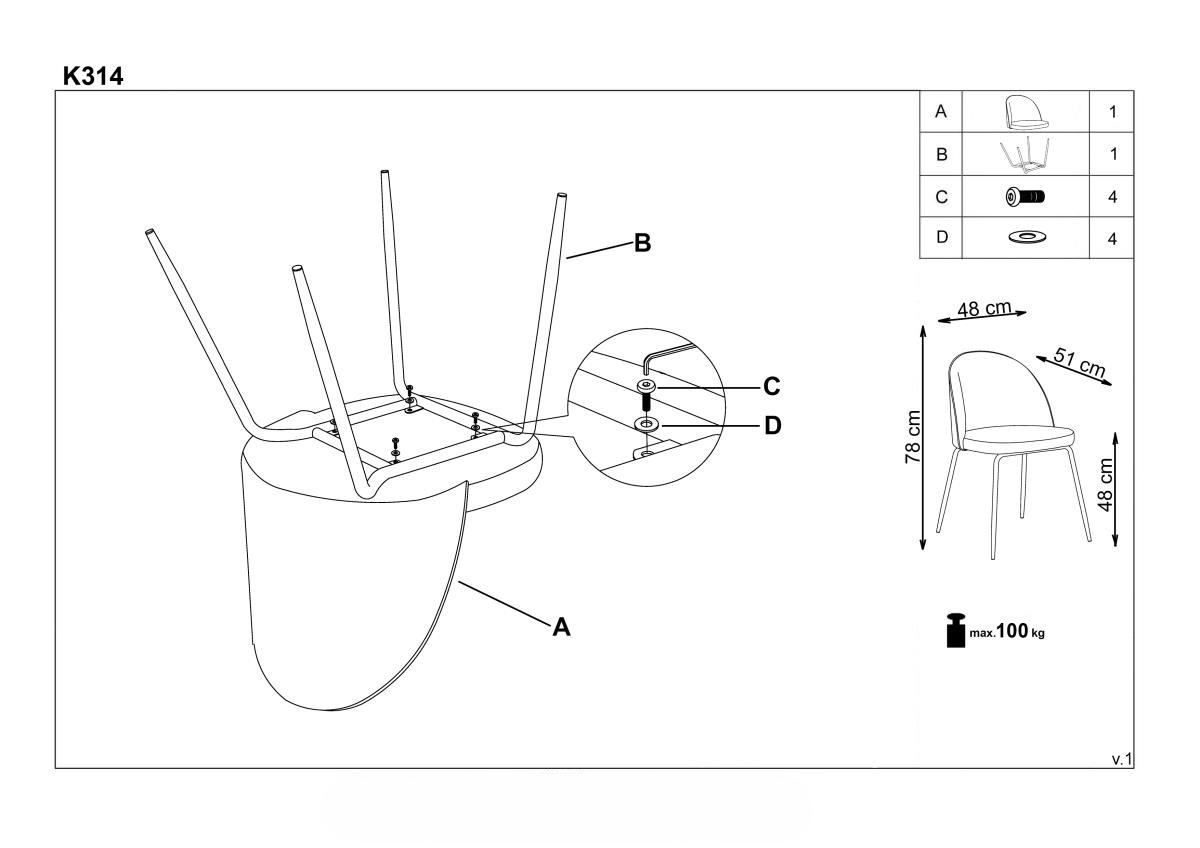 K314

B

C

D

A

| A | | 1 |
|---|---|---|
| B | | 1 |
| C | | 4 |
| D | | 4 |

48 cm

51 cm

78 cm

48 cm

max.100 kg

v.1